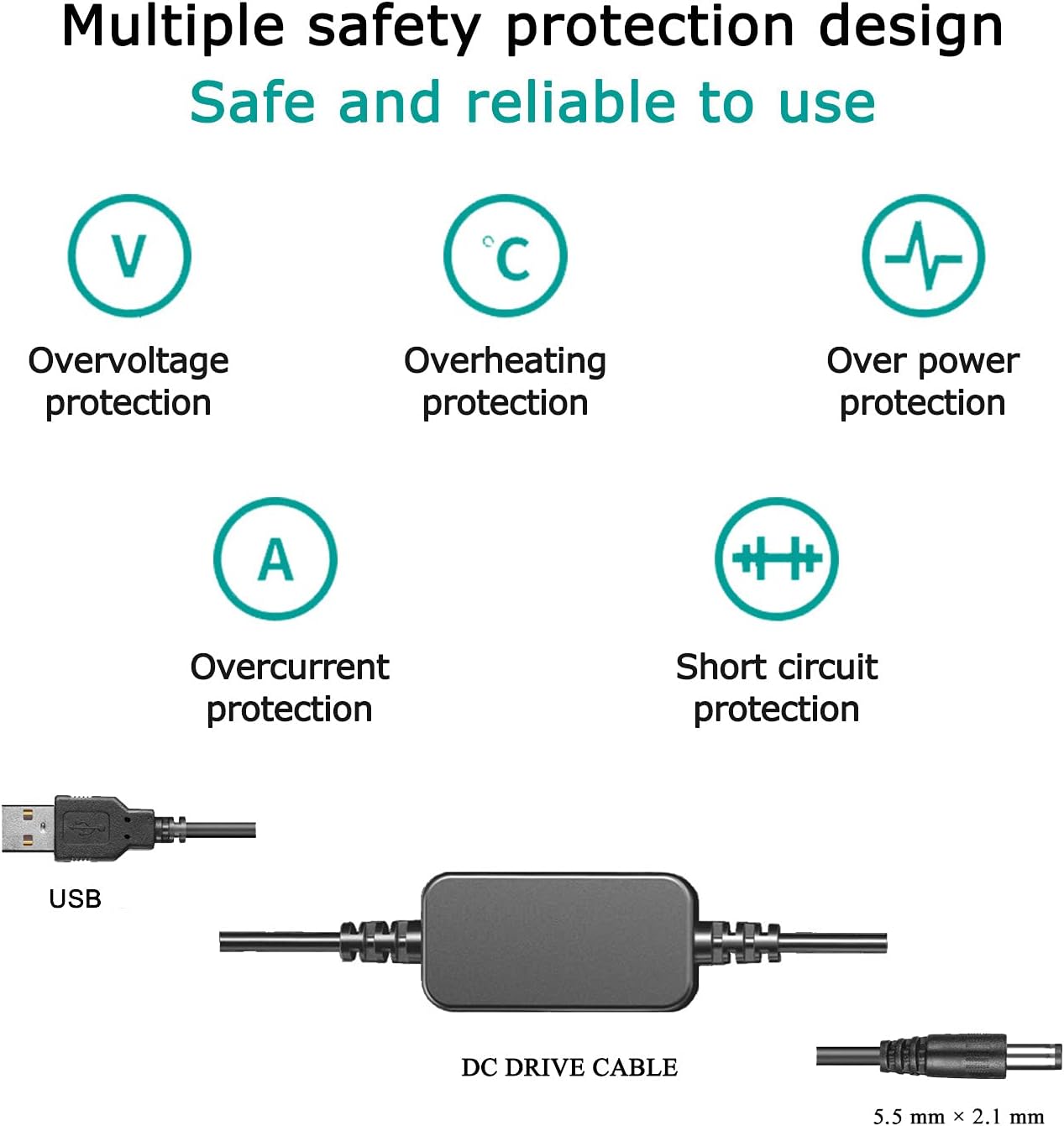 Multiple safety protection design
Safe and reliable to use

V
Overvoltage protection

°C
Overheating protection

Over power protection

A
Overcurrent protection

Short circuit protection

USB

DC DRIVE CABLE

5.5 mm × 2.1 mm