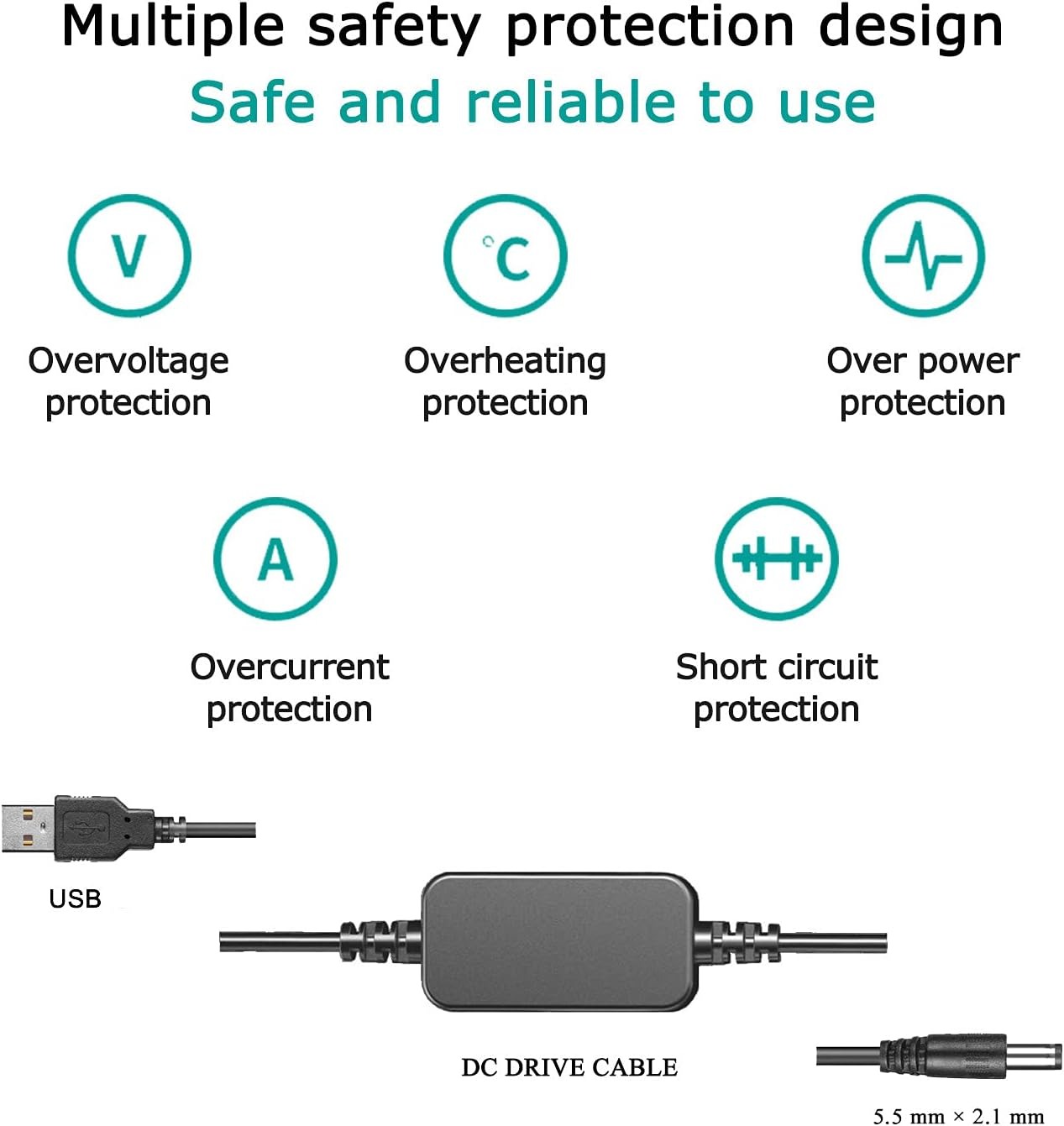 Multiple safety protection design
Safe and reliable to use

V

Overvoltage protection

°C

Overheating protection

Over power protection

A

Overcurrent protection

Short circuit protection

USB

DC DRIVE CABLE

5.5 mm × 2.1 mm